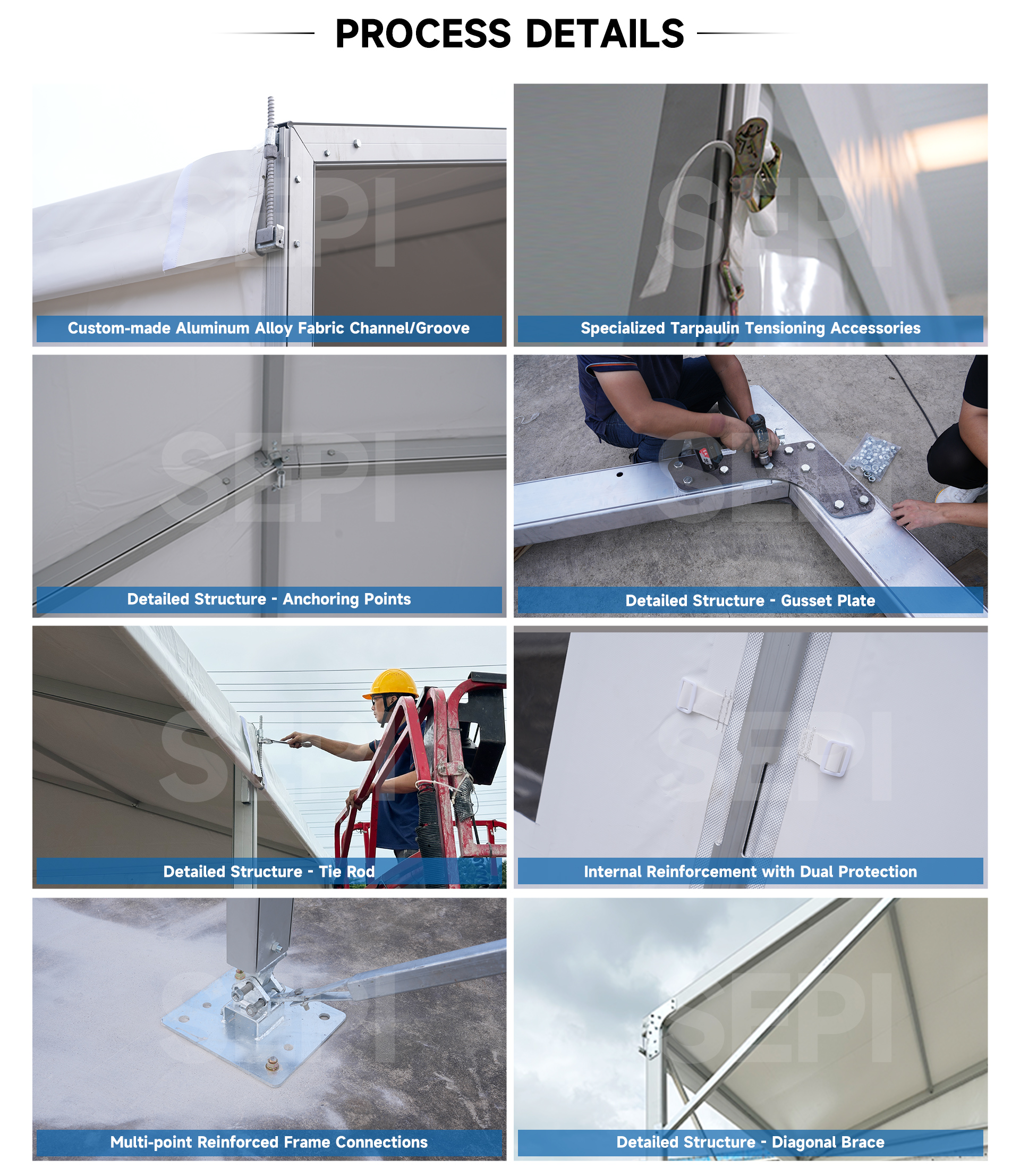 PROCESS DETAILS

SEPI

Custom-made Aluminum Alloy Fabric Channel/Groove

SEPI

Specialized Tarpaulin Tensioning Accessories

SEPI

Detailed Structure - Anchoring Points

SEPI

Detailed Structure - Gusset Plate

SEPI

Detailed Structure - Tie Rod

SEPI

Internal Reinforcement with Dual Protection

SEPI

Multi-point Reinforced Frame Connections

SEPI

Detailed Structure - Diagonal Brace